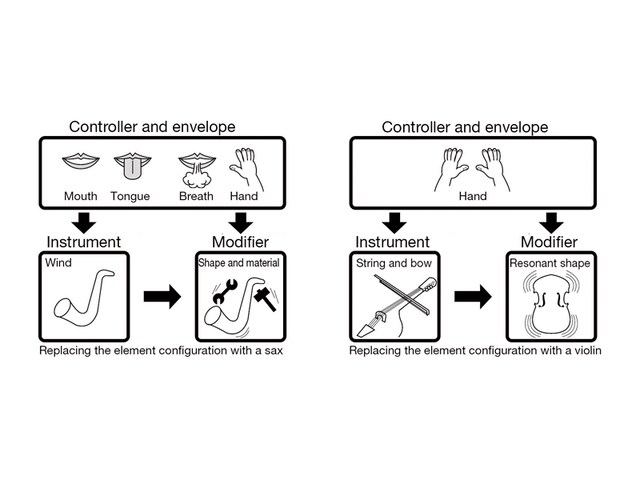 Controller and envelope

Mouth Tongue Breath Hand

Instrument

Wind

Modifier

Shape and material

Replacing the element configuration with a sax

Controller and envelope

Hand

Instrument

String and bow

Modifier

Resonant shape

Replacing the element configuration with a violin